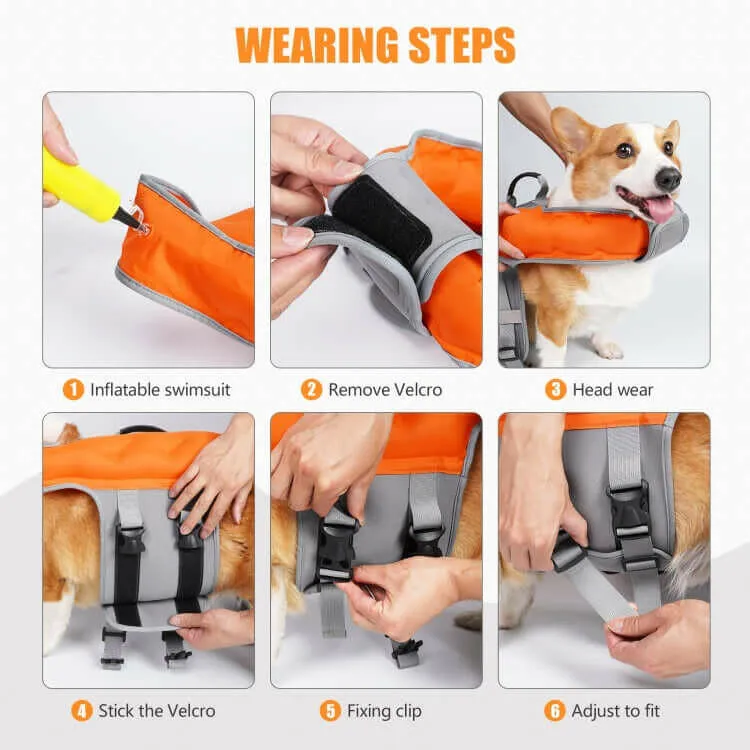 WEARING STEPS

1 Inflatable swimsuit

2 Remove Velcro

3 Head wear

4 Stick the Velcro

5 Fixing clip

6 Adjust to fit